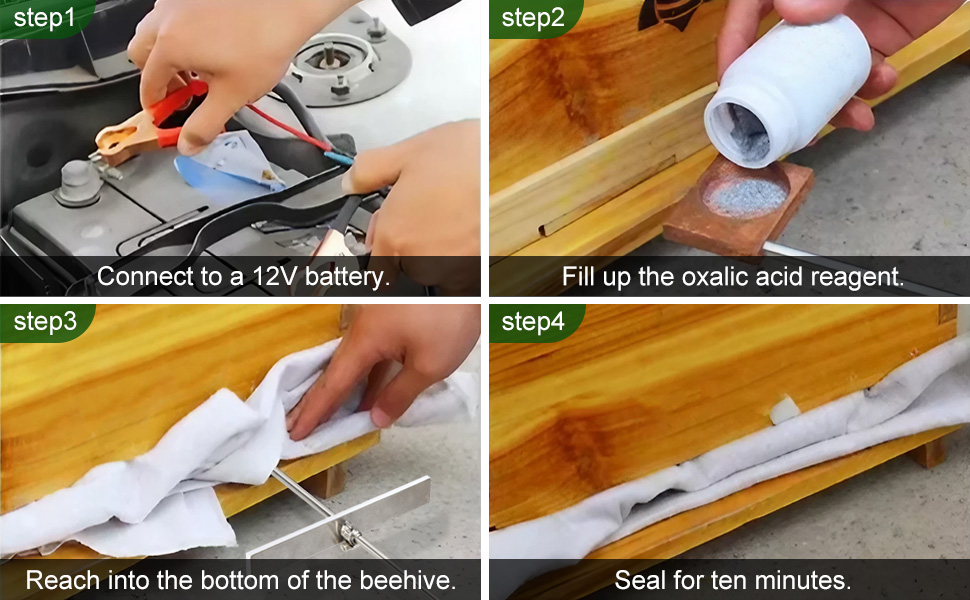 step1

Connect to a 12V battery.

step2

Fill up the oxalic acid reagent.

step3

Reach into the bottom of the beehive.

step4

Seal for ten minutes.