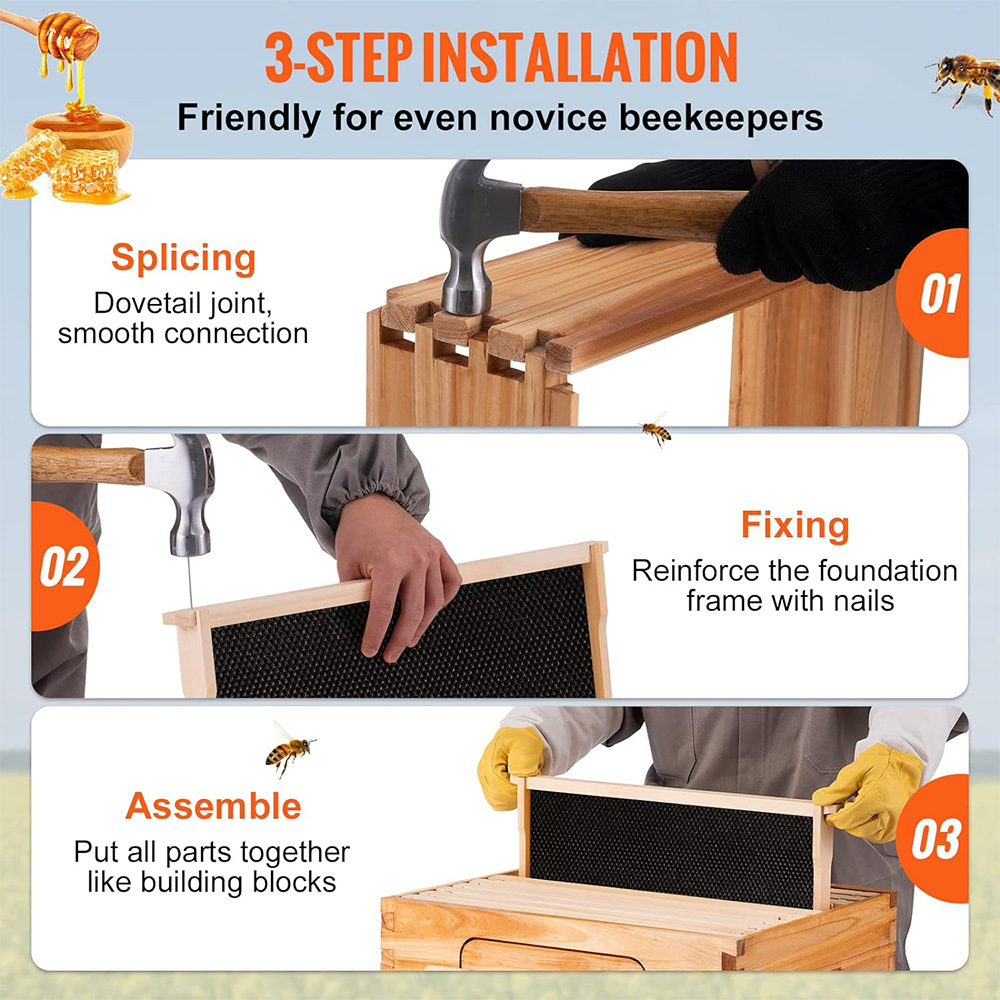 3-STEP INSTALLATION
Friendly for even novice beekeepers

Splicing
Dovetail joint, smooth connection

01

02

Fixing
Reinforce the foundation frame with nails

Assemble
Put all parts together like building blocks

03